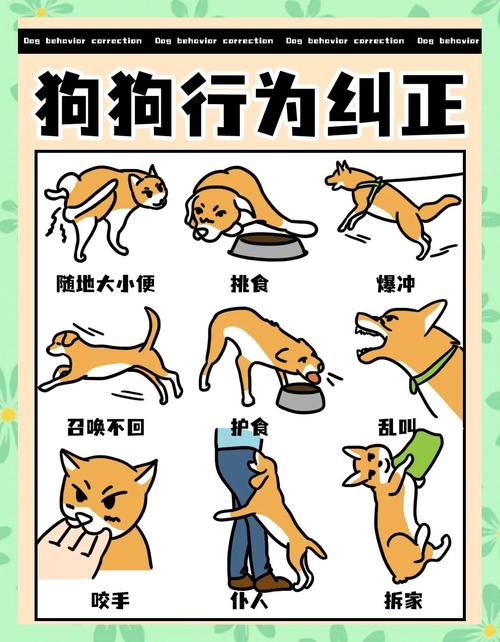 Dog behavior correction Dog behavior correction Dog behavior correction Dog behavior

狗狗行为纠正

随地大小便

挑食

爆冲

召唤不回

护食

乱叫

咬手

扑人

拆家