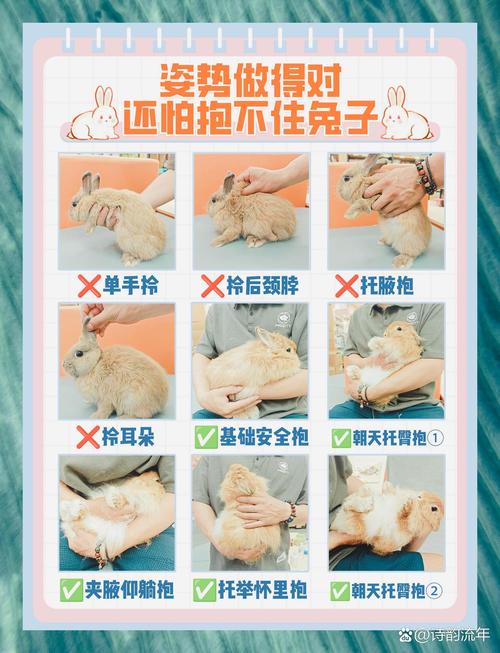 姿势做得对
还怕抱不住兔子

❌单手拎

❌拎后颈脖

❌托腋抱

❌拎耳朵

✅基础安全抱

✅朝天托臀抱①

✅夹腋仰躺抱

✅托举怀里抱

✅朝天托臀抱②

@诗韵流年